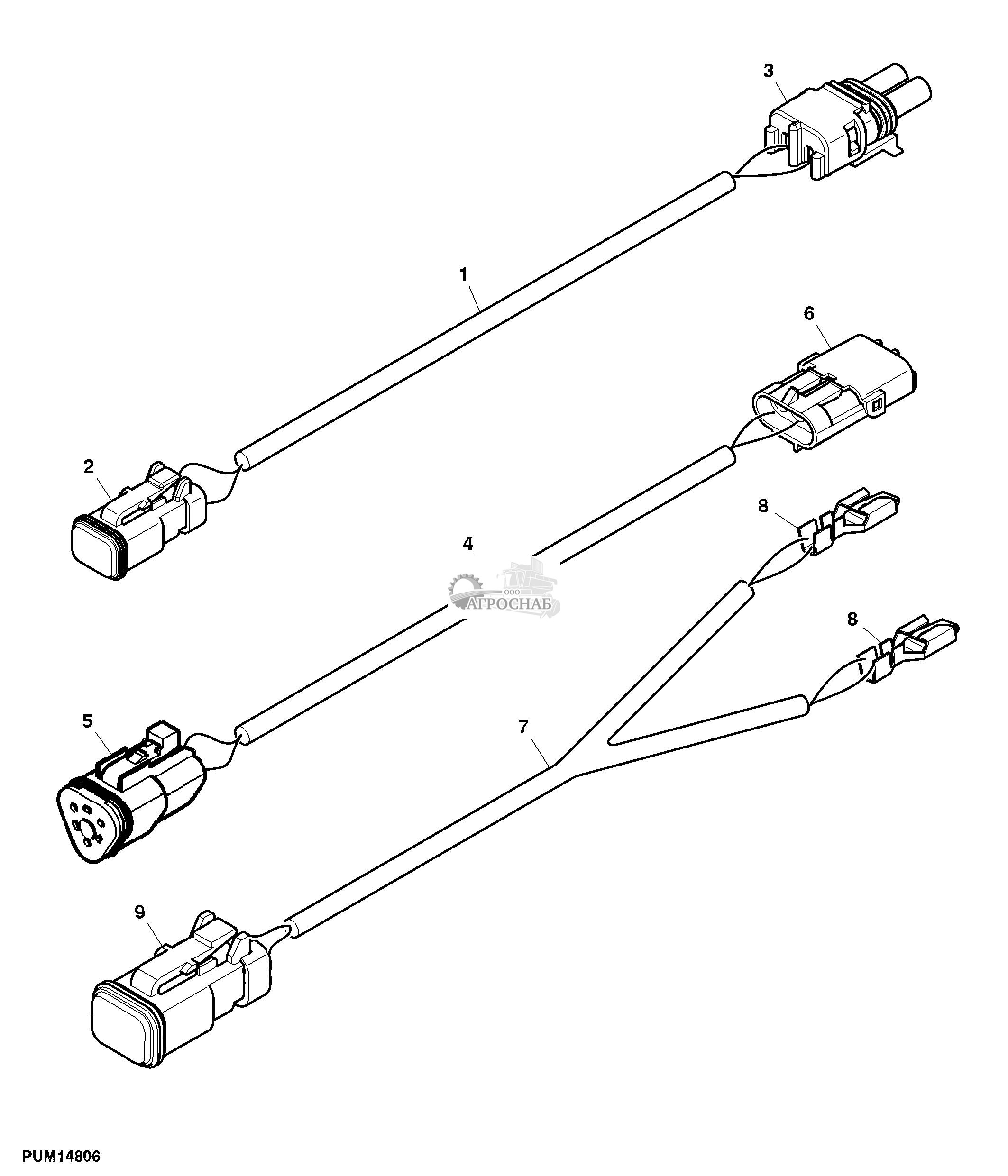 3

1

6

2

8

4

ООО
АГРОСНАБ

8

5

7

9

PUM14806